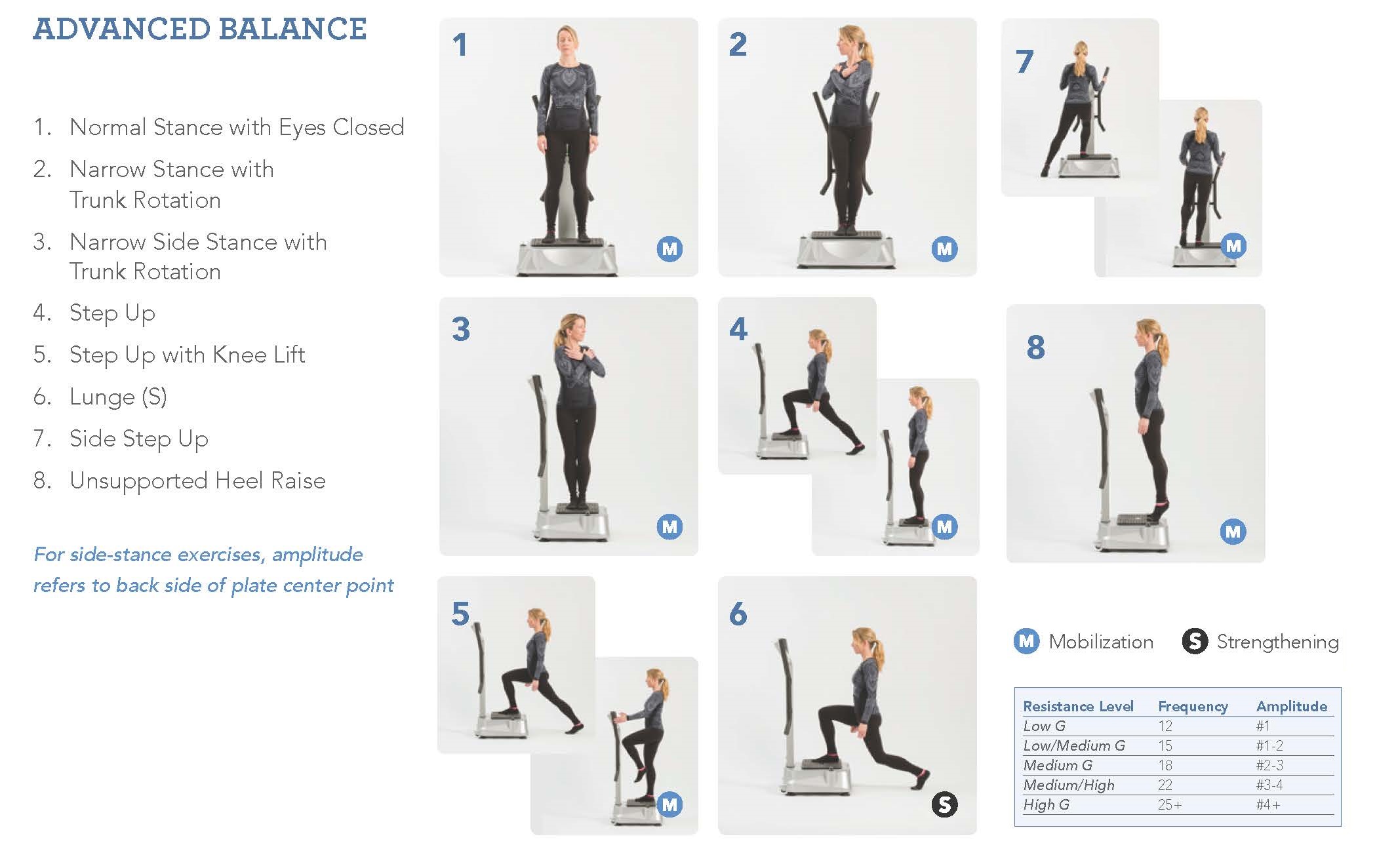 ADVANCED BALANCE

1. Normal Stance with Eyes Closed
2. Narrow Stance with Trunk Rotation
3. Narrow Side Stance with Trunk Rotation
4. Step Up
5. Step Up with Knee Lift
6. Lunge (S)
7. Side Step Up
8. Unsupported Heel Raise

For side-stance exercises, amplitude refers to back side of plate center point

1 M

2 M

7 M

3 M

4 M

8 M

5 M

6 S

M Mobilization S Strengthening

| Resistance Level | Frequency | Amplitude |
|---|---|---|
| Low G | 12 | #1 |
| Low/Medium G | 15 | #1-2 |
| Medium G | 18 | #2-3 |
| Medium/High | 22 | #3-4 |
| High G | 25+ | #4+ |