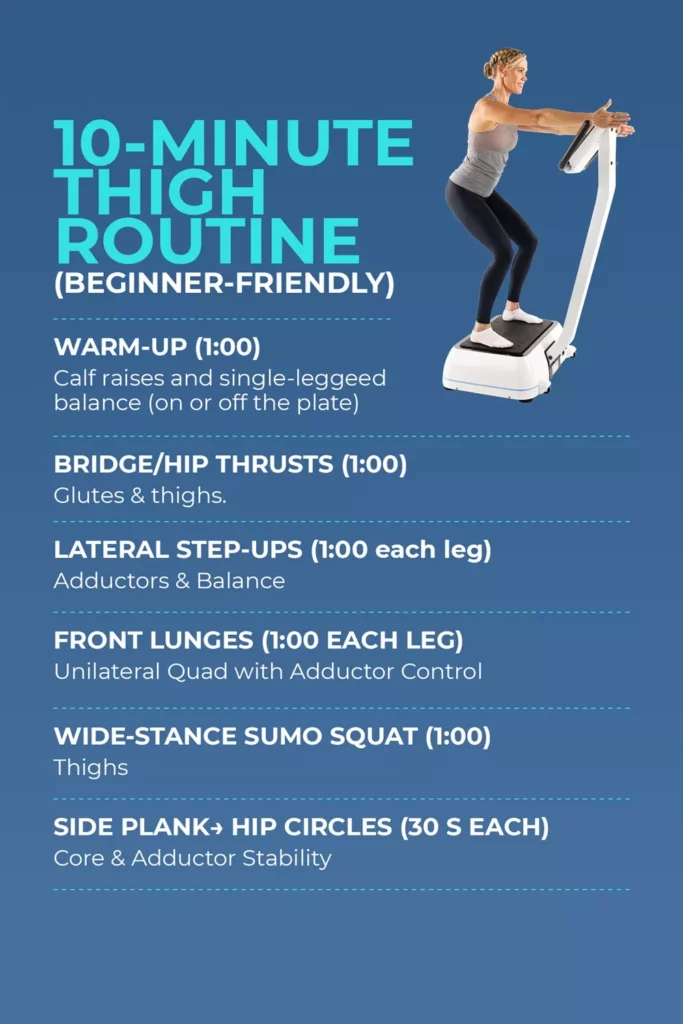 10-MINUTE THIGH ROUTINE
(BEGINNER-FRIENDLY)

WARM-UP (1:00)
Calf raises and single-leggeed balance (on or off the plate)

BRIDGE/HIP THRUSTS (1:00)
Glutes & thighs.

LATERAL STEP-UPS (1:00 each leg)
Adductors & Balance

FRONT LUNGES (1:00 EACH LEG)
Unilateral Quad with Adductor Control

WIDE-STANCE SUMO SQUAT (1:00)
Thighs

SIDE PLANK→ HIP CIRCLES (30 S EACH)
Core & Adductor Stability