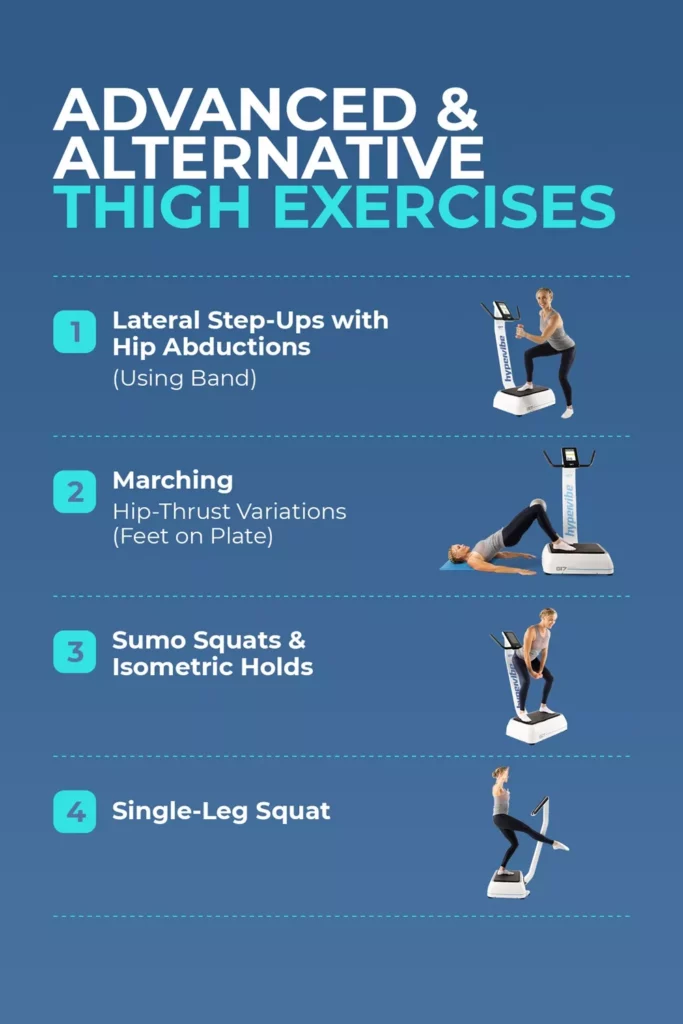 ADVANCED & ALTERNATIVE THIGH EXERCISES

1 Lateral Step-Ups with Hip Abductions
(Using Band)

hypervibe

2 Marching
Hip-Thrust Variations
(Feet on Plate)

hypervibe

3 Sumo Squats & Isometric Holds

hypervibe

4 Single-Leg Squat