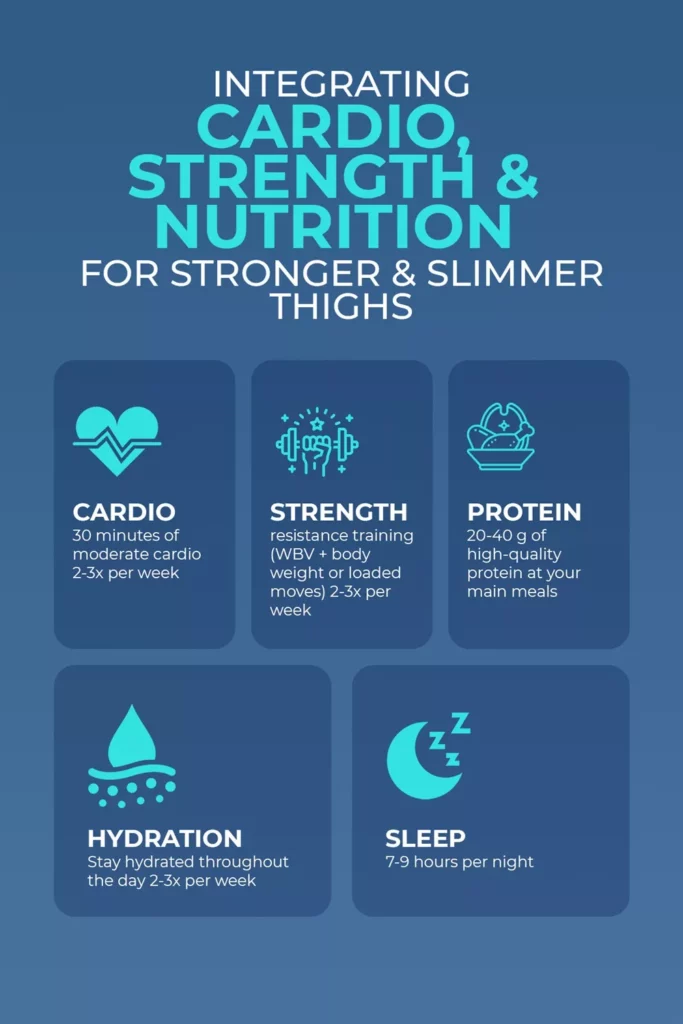 INTEGRATING
CARDIO, STRENGTH & NUTRITION
FOR STRONGER & SLIMMER THIGHS

CARDIO
30 minutes of moderate cardio 2-3x per week

STRENGTH
resistance training (WBV + body weight or loaded moves) 2-3x per week

PROTEIN
20-40 g of high-quality protein at your main meals

HYDRATION
Stay hydrated throughout the day 2-3x per week

SLEEP
7-9 hours per night