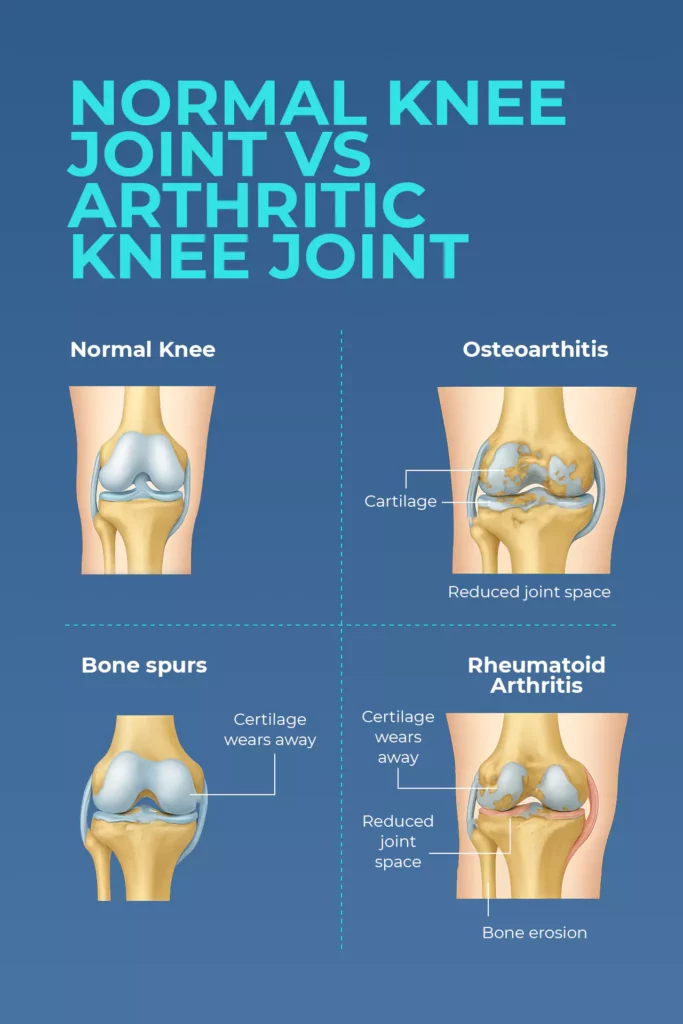 NORMAL KNEE JOINT VS ARTHRITIC KNEE JOINT

Normal Knee

Osteoarthitis

Cartilage

Reduced joint space

Bone spurs

Certilage wears away

Rheumatoid Arthritis

Certilage wears away

Reduced joint space

Bone erosion