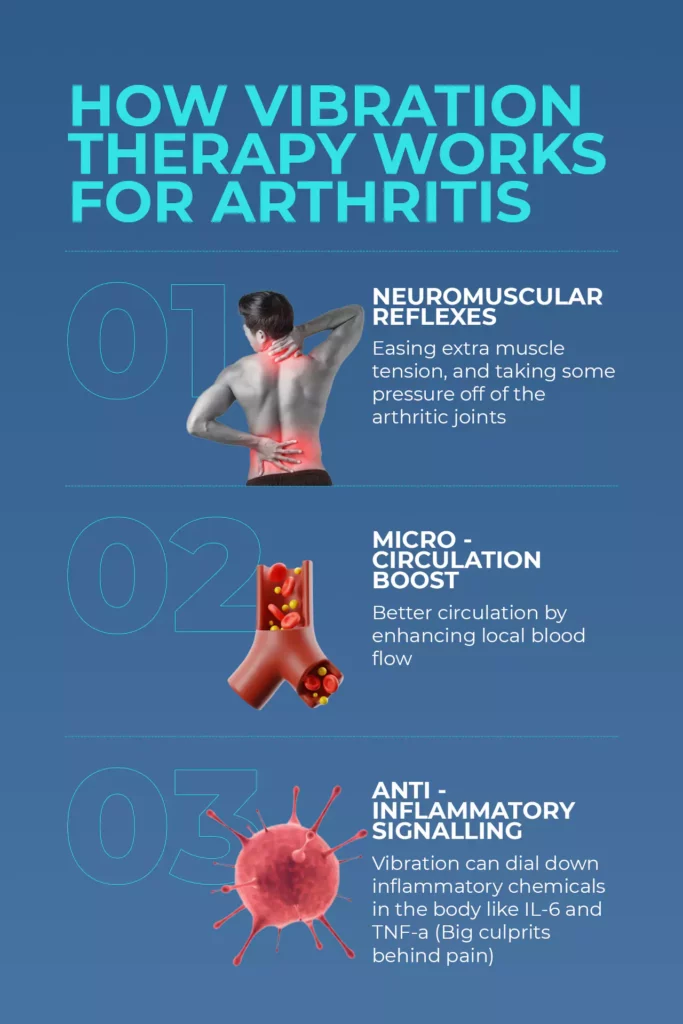 HOW VIBRATION THERAPY WORKS FOR ARTHRITIS

01

NEUROMUSCULAR REFLEXES

Easing extra muscle tension, and taking some pressure off of the arthritic joints

02

MICRO - CIRCULATION BOOST

Better circulation by enhancing local blood flow

03

ANTI - INFLAMMATORY SIGNALLING

Vibration can dial down inflammatory chemicals in the body like IL-6 and TNF-a (Big culprits behind pain)