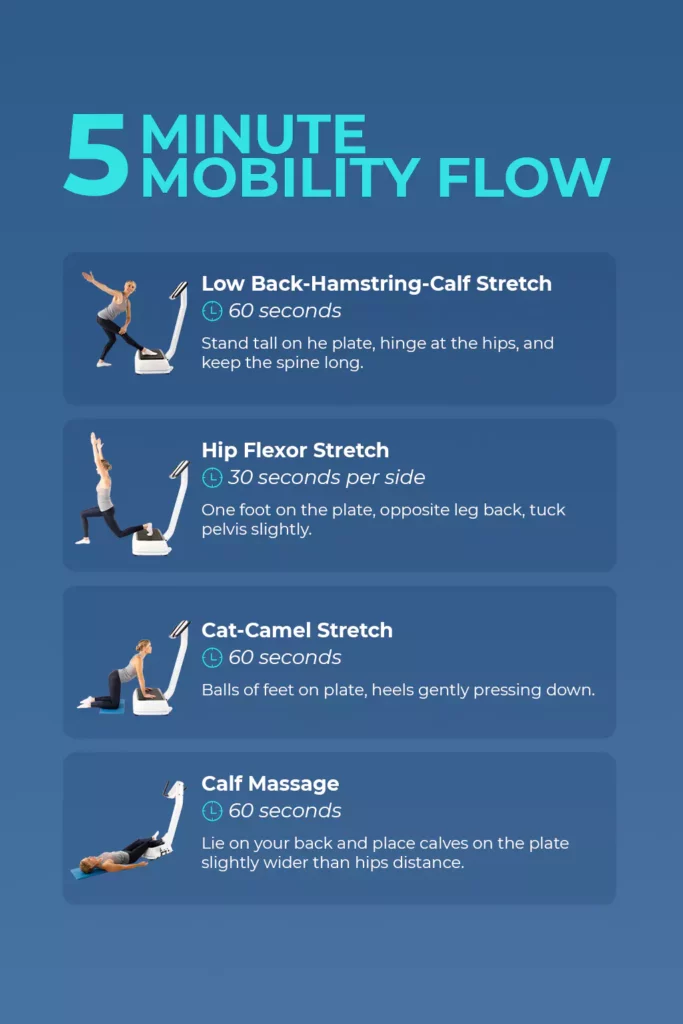 5 MINUTE MOBILITY FLOW

Low Back-Hamstring-Calf Stretch
60 seconds
Stand tall on he plate, hinge at the hips, and keep the spine long.

Hip Flexor Stretch
30 seconds per side
One foot on the plate, opposite leg back, tuck pelvis slightly.

Cat-Camel Stretch
60 seconds
Balls of feet on plate, heels gently pressing down.

Calf Massage
60 seconds
Lie on your back and place calves on the plate slightly wider than hips distance.