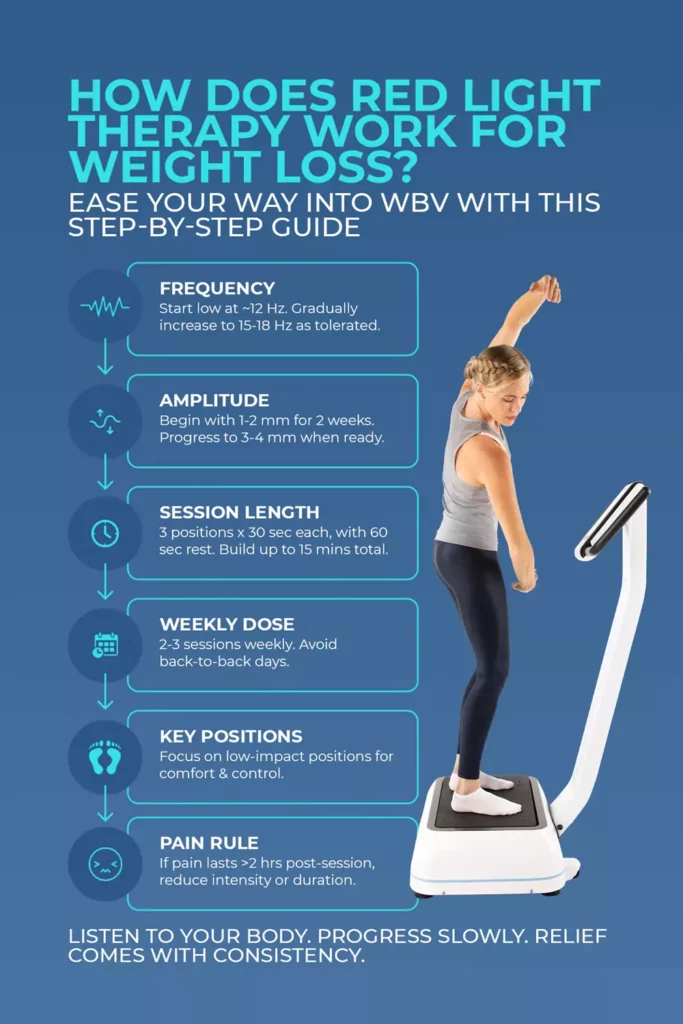 HOW DOES RED LIGHT THERAPY WORK FOR WEIGHT LOSS?

EASE YOUR WAY INTO WBV WITH THIS STEP-BY-STEP GUIDE

FREQUENCY
Start low at ~12 Hz. Gradually increase to 15-18 Hz as tolerated.

AMPLITUDE
Begin with 1-2 mm for 2 weeks. Progress to 3-4 mm when ready.

SESSION LENGTH
3 positions x 30 sec each, with 60 sec rest. Build up to 15 mins total.

WEEKLY DOSE
2-3 sessions weekly. Avoid back-to-back days.

KEY POSITIONS
Focus on low-impact positions for comfort & control.

PAIN RULE
If pain lasts >2 hrs post-session, reduce intensity or duration.

LISTEN TO YOUR BODY. PROGRESS SLOWLY. RELIEF COMES WITH CONSISTENCY.