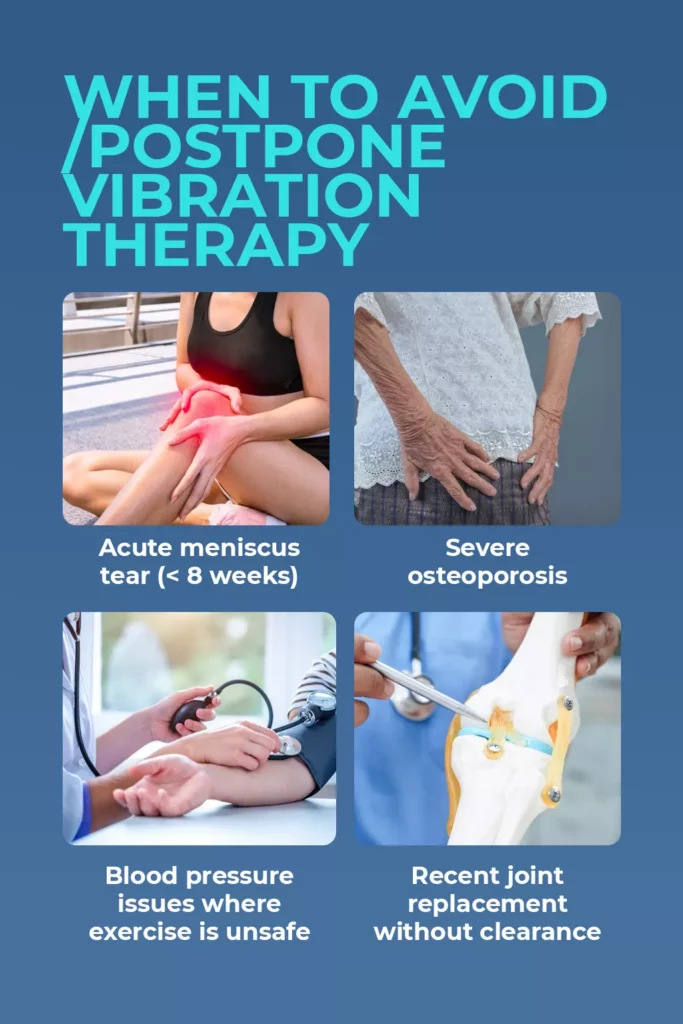 WHEN TO AVOID /POSTPONE VIBRATION THERAPY

Acute meniscus tear (< 8 weeks)

Severe osteoporosis

Blood pressure issues where exercise is unsafe

Recent joint replacement without clearance