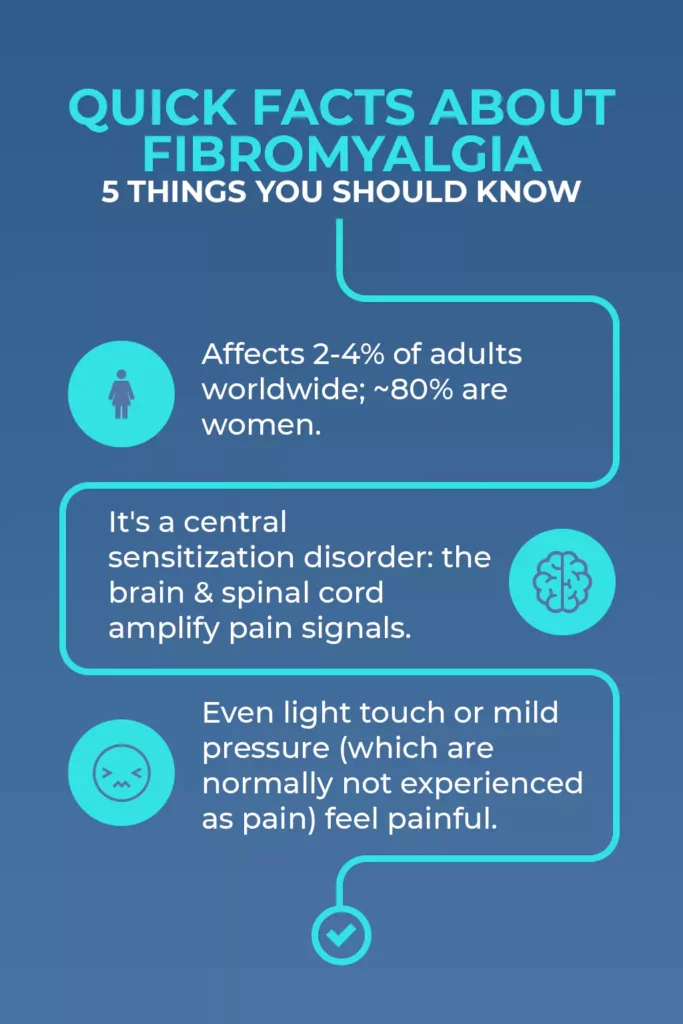 QUICK FACTS ABOUT FIBROMYALGIA
5 THINGS YOU SHOULD KNOW

Affects 2-4% of adults worldwide; ~80% are women.

It's a central sensitization disorder: the brain & spinal cord amplify pain signals.

Even light touch or mild pressure (which are normally not experienced as pain) feel painful.